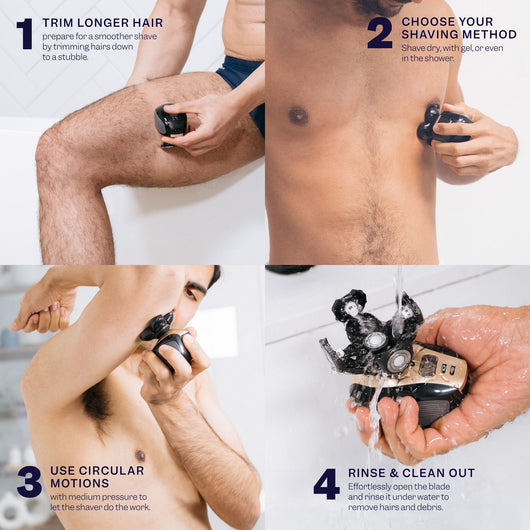 1 TRIM LONGER HAIR
prepare for a smoother shave by trimming hairs down to a stubble.

2 CHOOSE YOUR SHAVING METHOD
Shave dry, with gel, or even in the shower.

3 USE CIRCULAR MOTIONS
with medium pressure to let the shaver do the work.

4 RINSE & CLEAN OUT
Effortlessly open the blade and rinse it under water to remove hairs and debris.