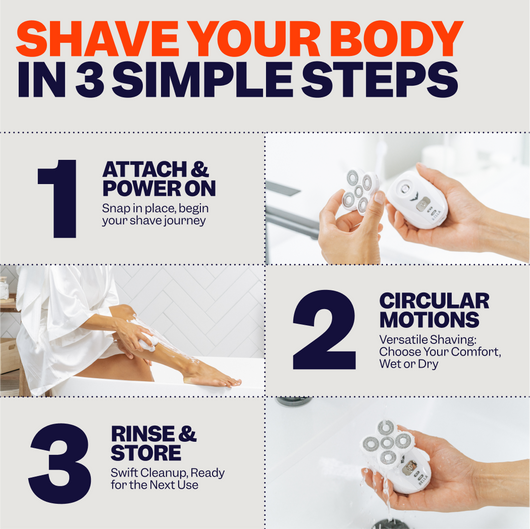 SHAVE YOUR BODY
IN 3 SIMPLE STEPS

1

ATTACH & POWER ON

Snap in place, begin your shave journey

2

CIRCULAR MOTIONS

Versatile Shaving: Choose Your Comfort, Wet or Dry

3

RINSE & STORE

Swift Cleanup, Ready for the Next Use